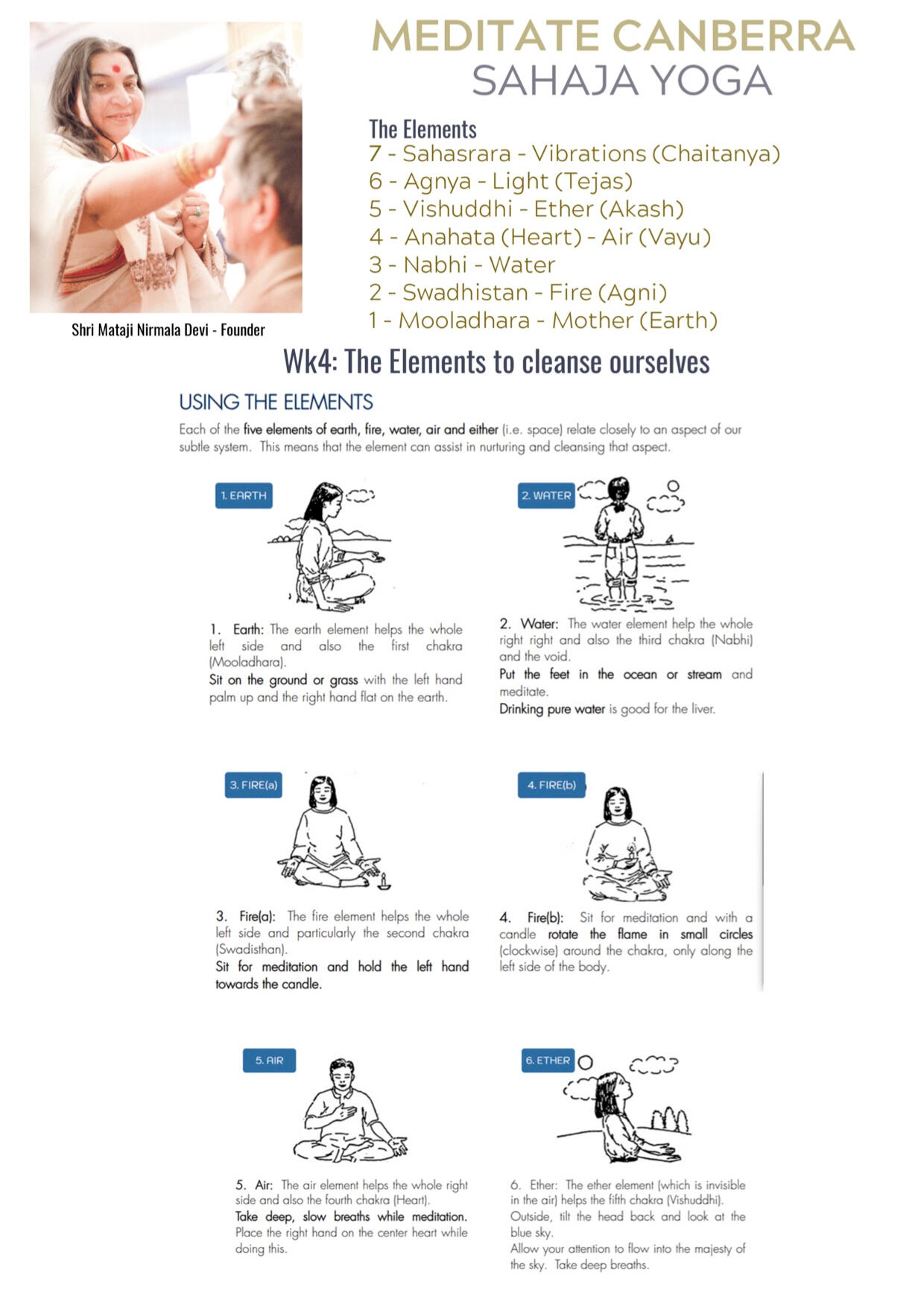 MEDITATE CANBERRA
SAHAJA YOGA

The Elements
7 - Sahasrara - Vibrations (Chaitanya)
6 - Agnya - Light (Tejas)
5 - Vishuddhi - Ether (Akash)
4 - Anahata (Heart) - Air (Vayu)
3 - Nabhi - Water
2 - Swadhistan - Fire (Agni)
1 - Mooladhara - Mother (Earth)

Shri Mataji Nirmala Devi - Founder

Wk4: The Elements to cleanse ourselves

USING THE ELEMENTS

Each of the five elements of earth, fire, water, air and either (i.e. space) relate closely to an aspect of our subtle system. This means that the element can assist in nurturing and cleansing that aspect.

1. EARTH

1. Earth: The earth element helps the whole left side and also the first chakra (Mooladhara).
Sit on the ground or grass with the left hand palm up and the right hand flat on the earth.

2. WATER

2. Water: The water element help the whole right right and also the third chakra (Nabhi) and the void.
Put the feet in the ocean or stream and meditate.
Drinking pure water is good for the liver.

3. FIRE(a)

3. Fire(a): The fire element helps the whole left side and particularly the second chakra (Swadisthan).
Sit for meditation and hold the left hand towards the candle.

4. FIRE(b)

4. Fire(b): Sit for meditation and with a candle rotate the flame in small circles (clockwise) around the chakra, only along the left side of the body.

5. AIR

5. Air: The air element helps the whole right side and also the fourth chakra (Heart).
Take deep, slow breaths while meditation. Place the right hand on the center heart while doing this.

6. ETHER

6. Ether: The ether element (which is invisible in the air) helps the fifth chakra (Vishuddhi).
Outside, tilt the head back and look at the blue sky.
Allow your attention to flow into the majesty of the sky. Take deep breaths.